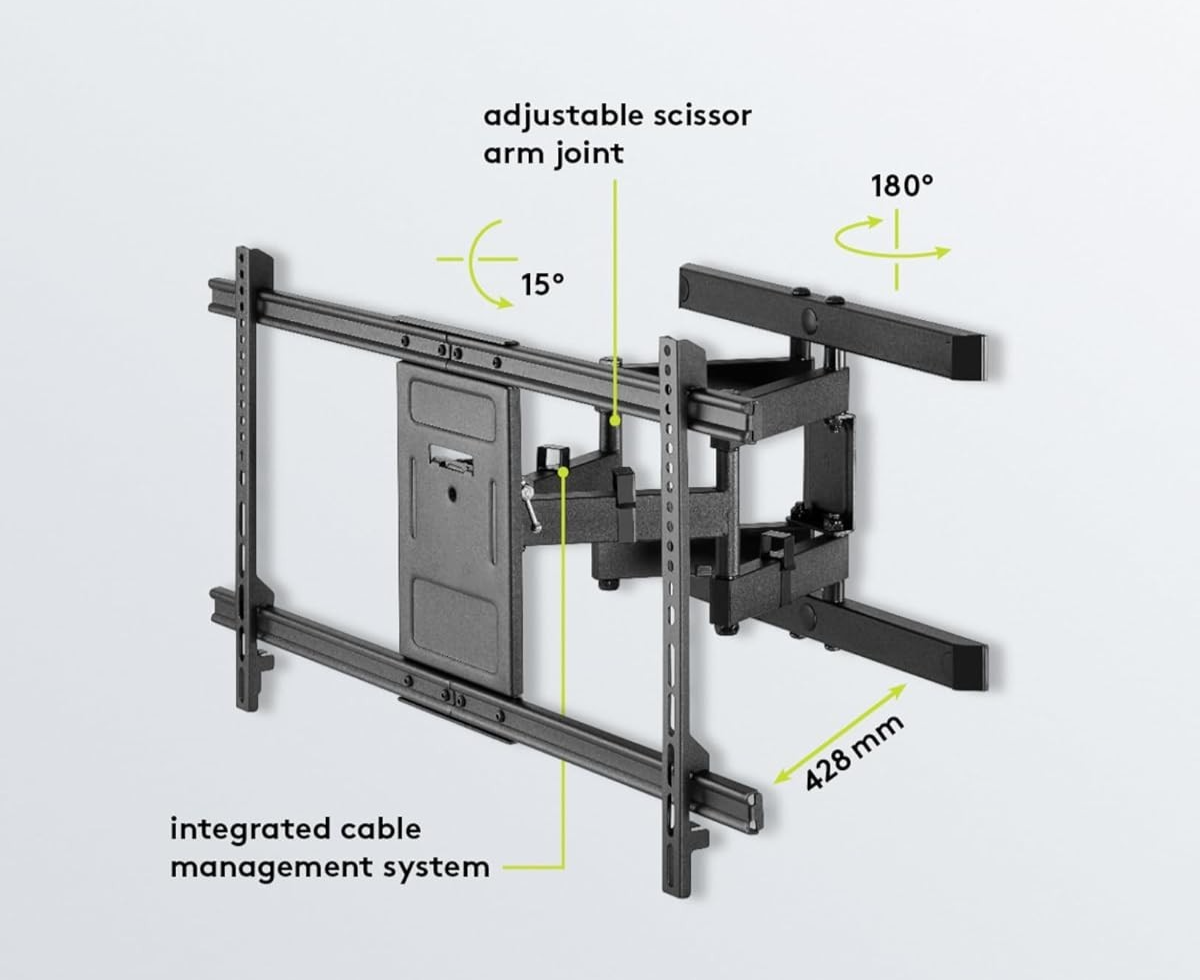 adjustable scissor arm joint

180°

15°

428 mm

integrated cable management system